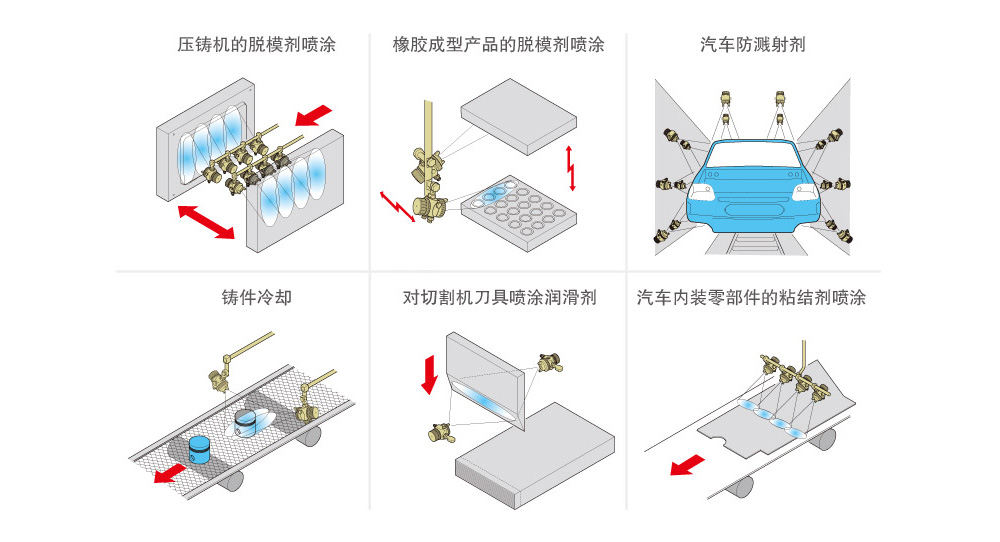 压铸机的脱模剂喷涂

橡胶成型产品的脱模剂喷涂

汽车防溅射剂

铸件冷却

对切割机刀具喷涂润滑剂

汽车内装零部件的粘结剂喷涂